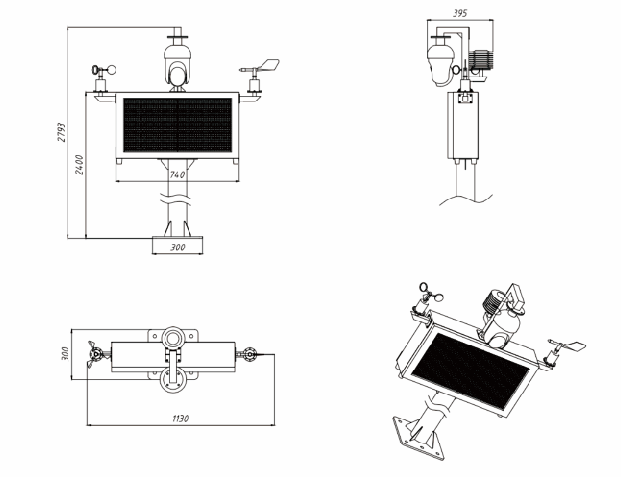 2793
2400
740
300
395
300
1130