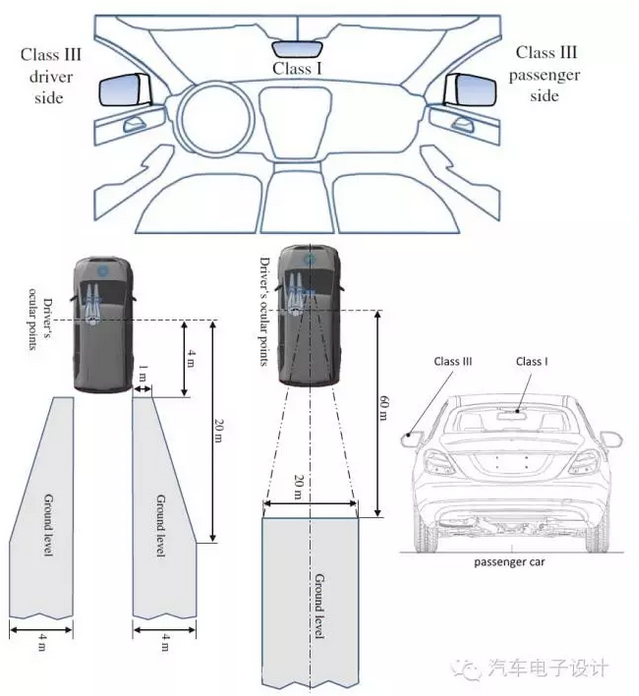 Class III driver side

Class I

Class III passenger side

Driver's ocular points

4 m

1 m

20 m

Ground level

Ground level

4 m

4 m

Driver's ocular points

60 m

20 m

Ground level

Class III

Class I

passenger car

汽车电子设计